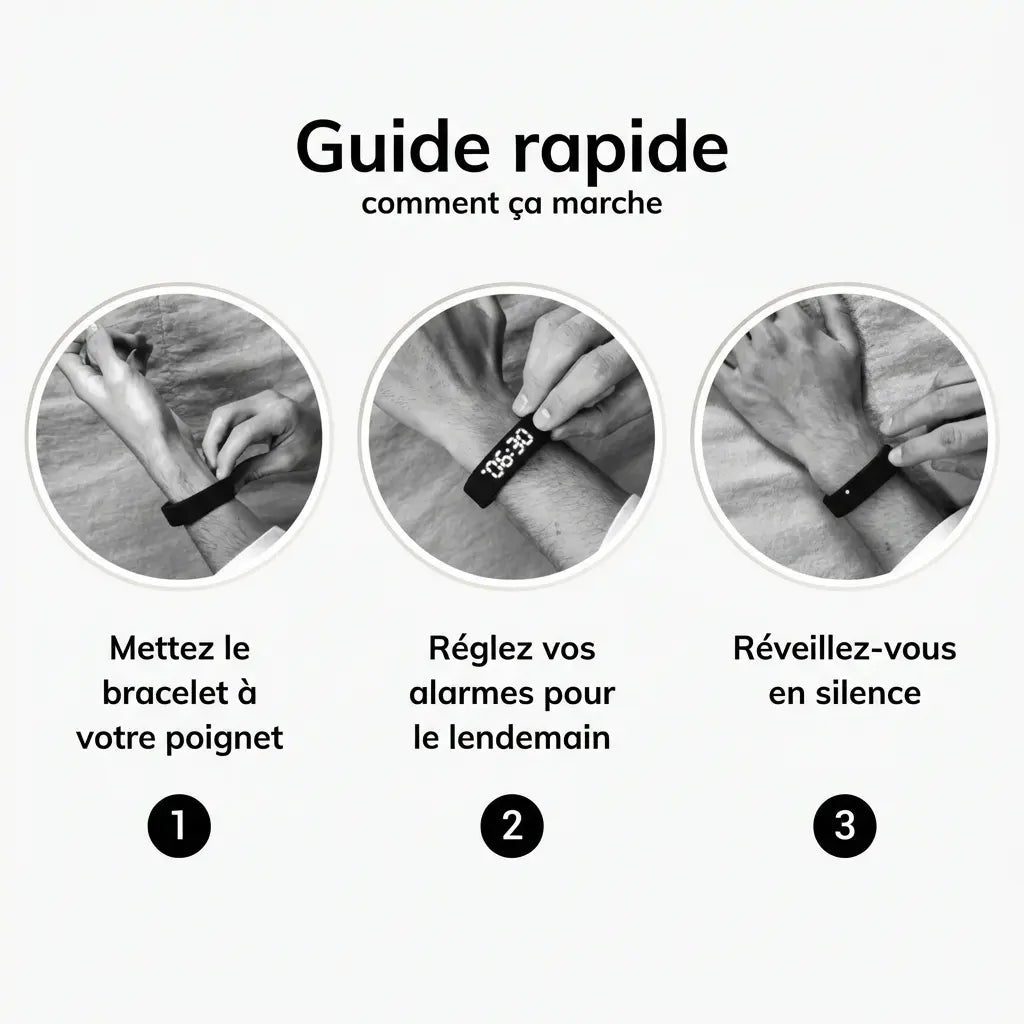 Guide rapide
comment ça marche

06:30

Mettez le bracelet à votre poignet

1

Réglez vos alarmes pour le lendemain

2

Réveillez-vous en silence

3