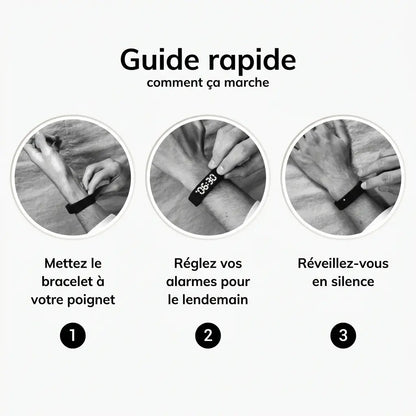 Guide rapide
comment ça marche

06:30

Mettez le bracelet à votre poignet

1

Réglez vos alarmes pour le lendemain

2

Réveillez-vous en silence

3